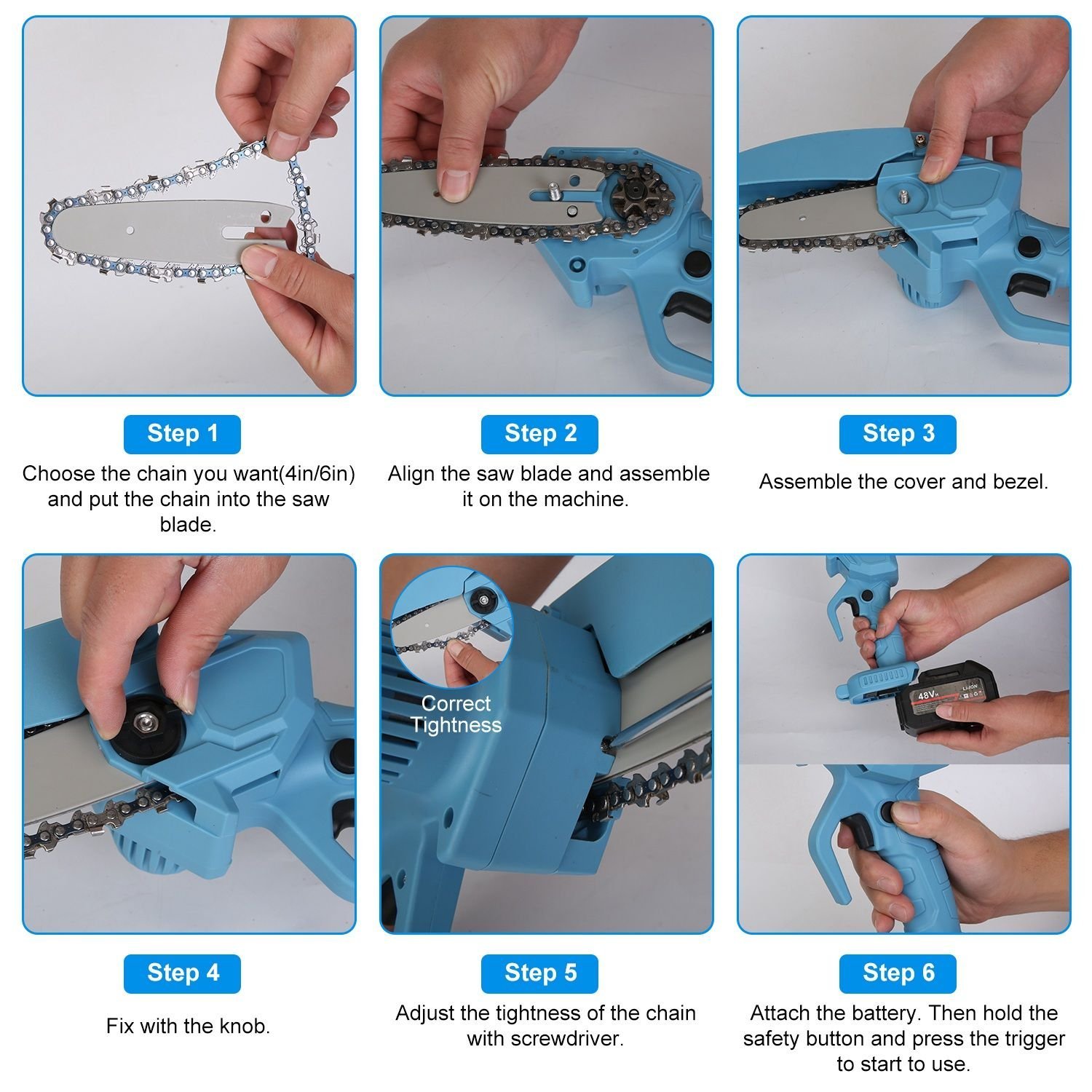 Step 1

Choose the chain you want(4in/6in) and put the chain into the saw blade.

Step 2

Align the saw blade and assemble it on the machine.

Step 3

Assemble the cover and bezel.

Step 4

Fix with the knob.

Correct Tightness

Step 5

Adjust the tightness of the chain with screwdriver.

48V Li-ION

Step 6

Attach the battery. Then hold the safety button and press the trigger to start to use.